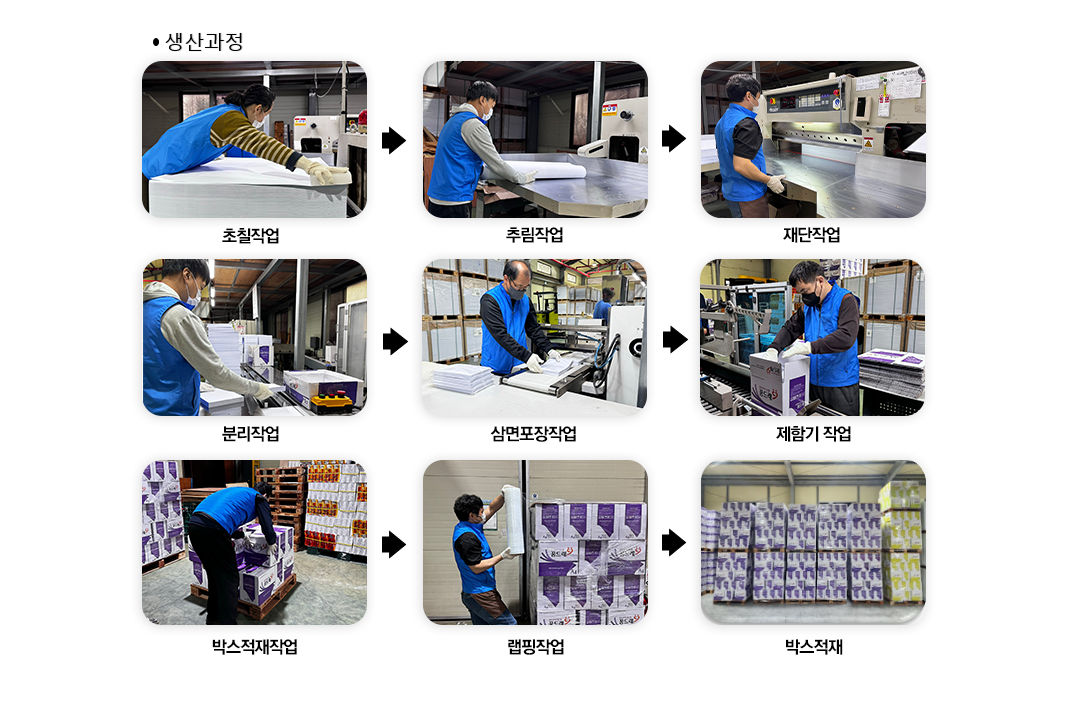 • 생산과정

초칠작업

추림작업

재단작업

분리작업

삼면포장작업

제함기 작업

박스적재작업

랩핑작업

박스적재